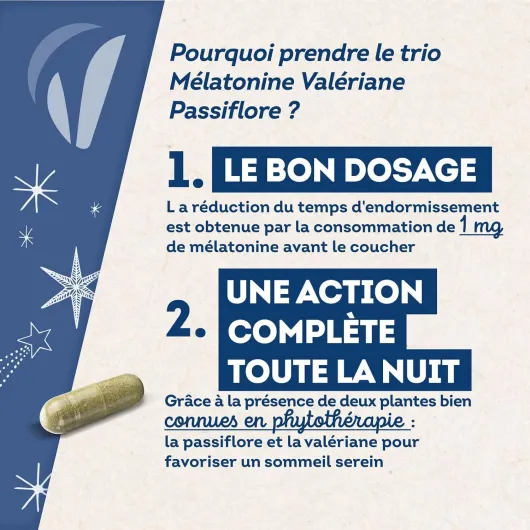 Pourquoi prendre le trio Mélatonine Valériane Passiflore ?

1. LE BON DOSAGE

L a réduction du temps d'endormissement est obtenue par la consommation de 1 mg de mélatonine avant le coucher

2. UNE ACTION COMPLÈTE TOUTE LA NUIT

Grâce à la présence de deux plantes bien connues en phytothérapie : la passiflore et la valériane pour favoriser un sommeil serein